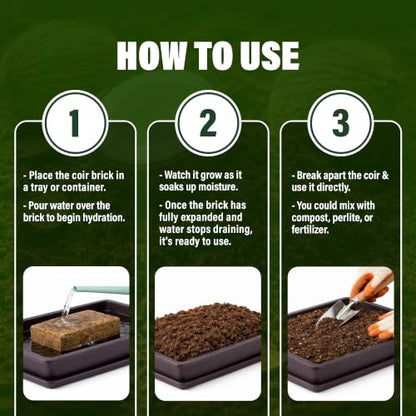 HOW TO USE

1

- Place the coir brick in a tray or container.

- Pour water over the brick to begin hydration.

2

- Watch it grow as it soaks up moisture.

- Once the brick has fully expanded and water stops draining, it's ready to use.

3

- Break apart the coir & use it directly.

- You could mix with compost, perlite, or fertilizer.