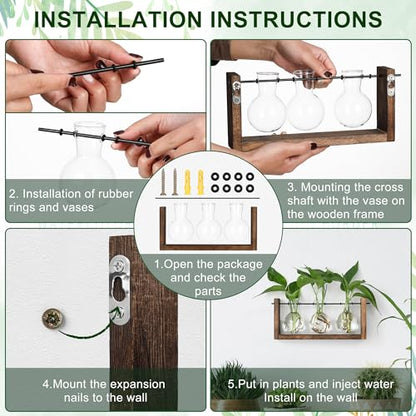 INSTALLATION INSTRUCTIONS

2. Installation of rubber rings and vases

3. Mounting the cross shaft with the vase on the wooden frame

1.Open the package and check the parts

4.Mount the expansion nails to the wall

5.Put in plants and inject water Install on the wall