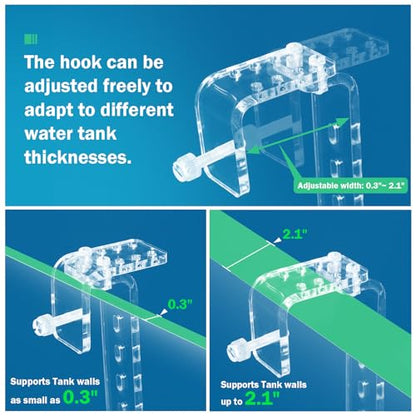 The hook can be adjusted freely to adapt to different water tank thicknesses.

Adjustable width: 0.3"~ 2.1"

0.3"

Supports Tank walls as small as 0.3"

2.1"

Supports Tank walls up to 2.1"