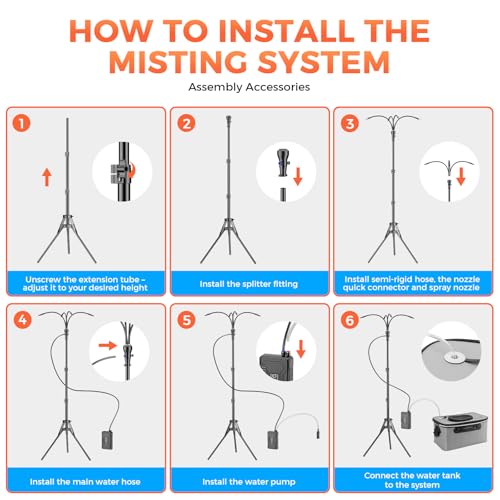 HOW TO INSTALL THE MISTING SYSTEM

Assembly Accessories

1

Unscrew the extension tube – adjust it to your desired height

2

Install the splitter fitting

3

Install semi-rigid hose, the nozzle quick connector and spray nozzle

4

Install the main water hose

5

Install the water pump

6

Connect the water tank to the system