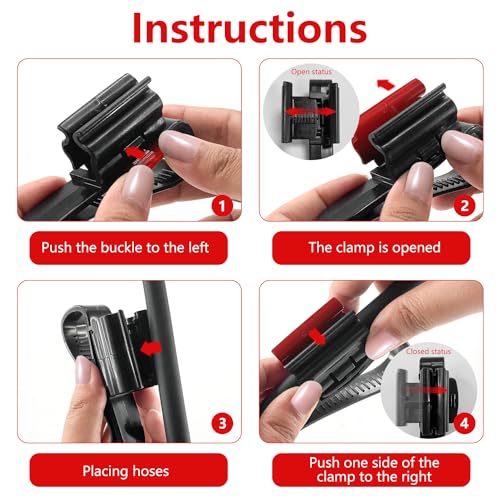 Instructions

1

Push the buckle to the left

Open status

2

The clamp is opened

3

Placing hoses

Closed status

4

Push one side of the clamp to the right