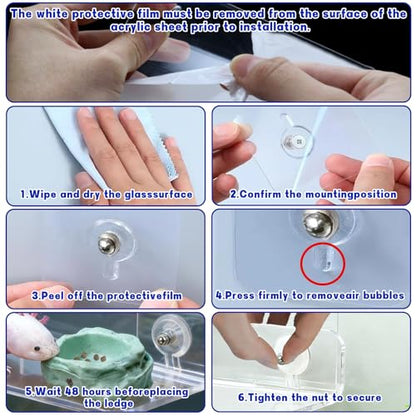 The white protective film must be removed from the surface of the acrylic sheet prior to installation.

1.Wipe and dry the glasssurface

2.Confirm the mountingposition

3.Peel off the protectivefilm

4.Press firmly to removeair bubbles

5.Wait 48 hours beforeplacing the ledge

6.Tighten the nut to secure