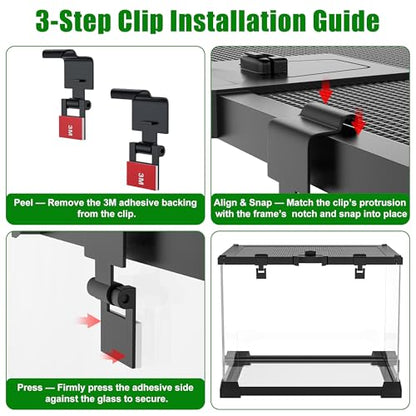 3-Step Clip Installation Guide

3M

3M

Peel — Remove the 3M adhesive backing from the clip.

Align & Snap — Match the clip's protrusion with the frame's notch and snap into place

Press — Firmly press the adhesive side against the glass to secure.