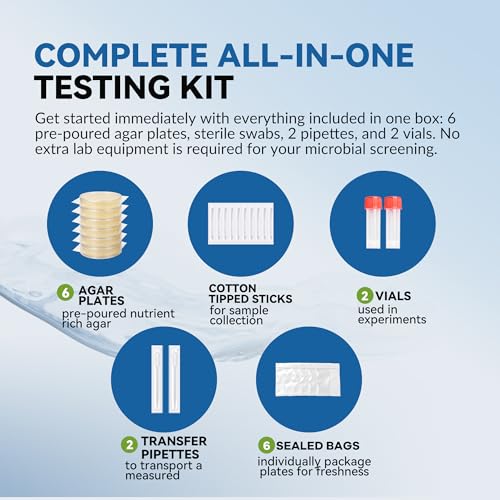 COMPLETE ALL-IN-ONE
TESTING KIT

Get started immediately with everything included in one box: 6 pre-poured agar plates, sterile swabs, 2 pipettes, and 2 vials. No extra lab equipment is required for your microbial screening.

6 AGAR PLATES
pre-poured nutrient rich agar

COTTON TIPPED STICKS
for sample collection

2 VIALS
used in experiments

2 TRANSFER PIPETTES
to transport a measured

6 SEALED BAGS
individually package plates for freshness