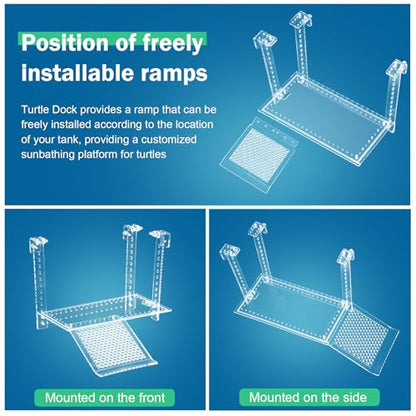 Position of freely installable ramps

Turtle Dock provides a ramp that can be freely installed according to the location of your tank, providing a customized sunbathing platform for turtles

Mounted on the front

Mounted on the side