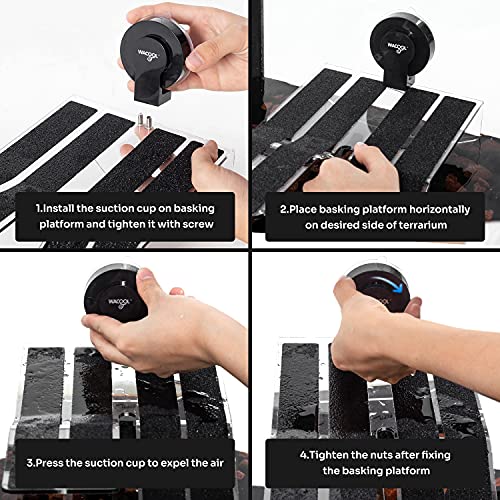 WACOOL

1.Install the suction cup on basking platform and tighten it with screw

WACOOL

2.Place basking platform horizontally on desired side of terrarium

WACOOL

3.Press the suction cup to expel the air

WACOOL

4.Tighten the nuts after fixing the basking platform