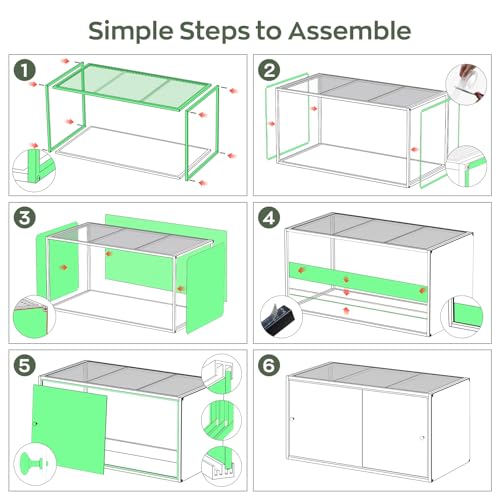 Simple Steps to Assemble

1

2

3

4

5

6