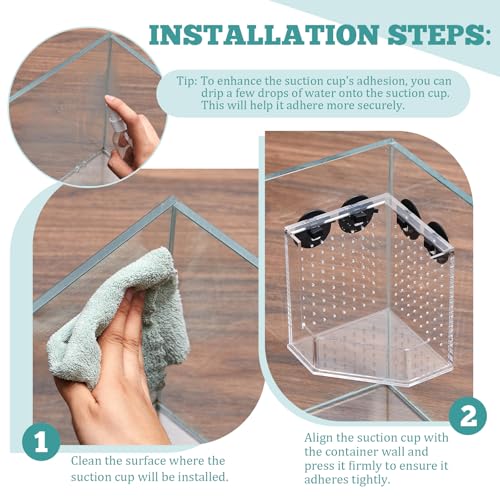 INSTALLATION STEPS:

Tip: To enhance the suction cup's adhesion, you can drip a few drops of water onto the suction cup. This will help it adhere more securely.

1

Clean the surface where the suction cup will be installed.

2

Align the suction cup with the container wall and press it firmly to ensure it adheres tightly.