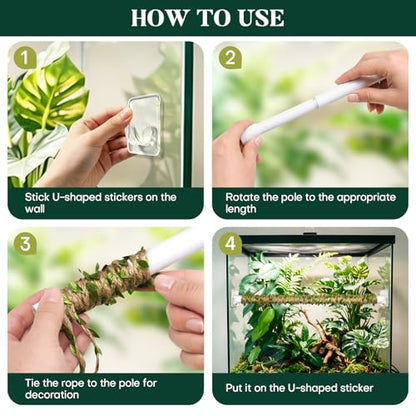 HOW TO USE

1

Stick U-shaped stickers on the wall

2

Rotate the pole to the appropriate length

3

Tie the rope to the pole for decoration

4

Put it on the U-shaped sticker