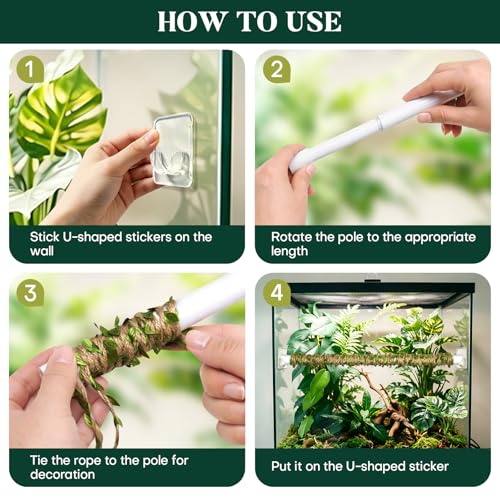 HOW TO USE

1

Stick U-shaped stickers on the wall

2

Rotate the pole to the appropriate length

3

Tie the rope to the pole for decoration

4

Put it on the U-shaped sticker