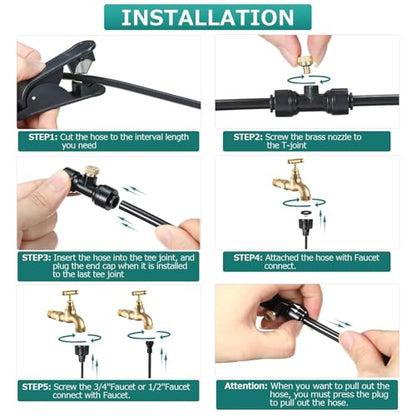 INSTALLATION

STEP1: Cut the hose to the interval length you need

STEP2: Screw the brass nozzle to the T-joint

STEP3: Insert the hose into the tee joint, and plug the end cap when it is installed to the last tee joint

STEP4: Attached the hose with Faucet connect.

STEP5: Screw the 3/4"Faucet or 1/2"Faucet connect with Faucet.

Attention: When you want to pull out the hose, you must press the plug to pull out the hose.