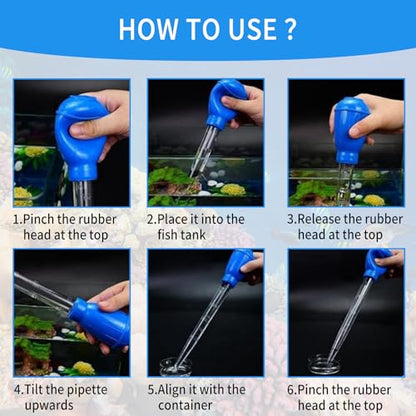 HOW TO USE ?

1.Pinch the rubber head at the top

2.Place it into the fish tank

3.Release the rubber head at the top

4.Tilt the pipette upwards

5.Align it with the container

6.Pinch the rubber head at the top