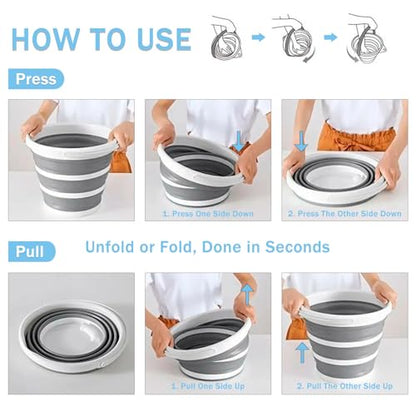 HOW TO USE

Press

1. Press One Side Down

2. Press The Other Side Down

Pull

Unfold or Fold, Done in Seconds

1. Pull One Side Up

2. Pull The Other Side Up