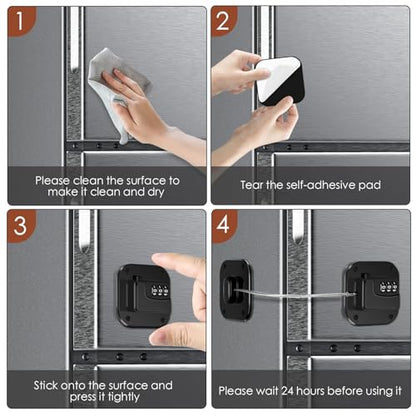 1

Please clean the surface to make it clean and dry

2

Tear the self-adhesive pad

3

Stick onto the surface and press it tightly

4

Please wait 24 hours before using it