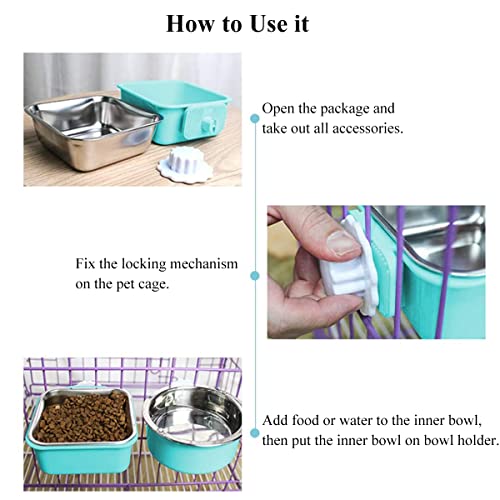 How to Use it

Open the package and take out all accessories.

Fix the locking mechanism on the pet cage.

Add food or water to the inner bowl, then put the inner bowl on bowl holder.