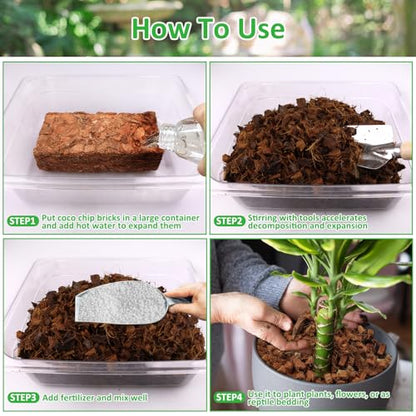 How To Use

STEP1 Put coco chip bricks in a large container and add hot water to expand them

STEP2 Stirring with tools accelerates decomposition and expansion

STEP3 Add fertilizer and mix well

STEP4 Use it to plant plants, flowers, or as reptile bedding