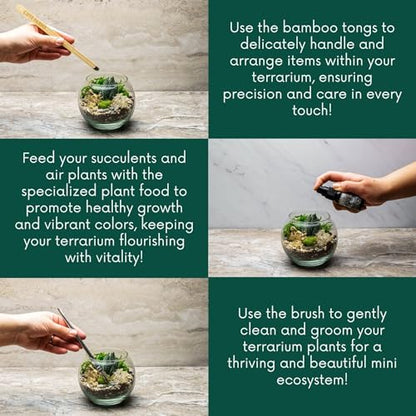 Use the bamboo tongs to delicately handle and arrange items within your terrarium, ensuring precision and care in every touch!

Feed your succulents and air plants with the specialized plant food to promote healthy growth and vibrant colors, keeping your terrarium flourishing with vitality!

Use the brush to gently clean and groom your terrarium plants for a thriving and beautiful mini ecosystem!