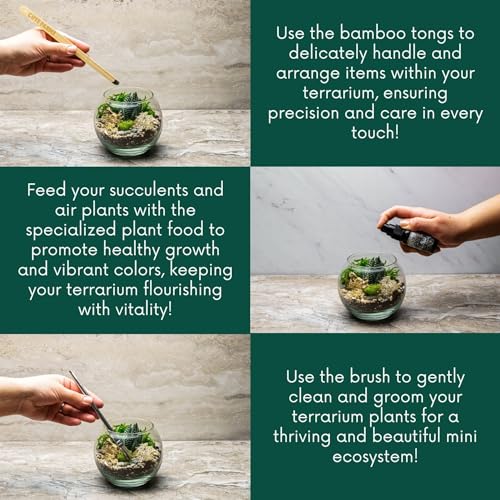 Use the bamboo tongs to delicately handle and arrange items within your terrarium, ensuring precision and care in every touch!

Feed your succulents and air plants with the specialized plant food to promote healthy growth and vibrant colors, keeping your terrarium flourishing with vitality!

Use the brush to gently clean and groom your terrarium plants for a thriving and beautiful mini ecosystem!