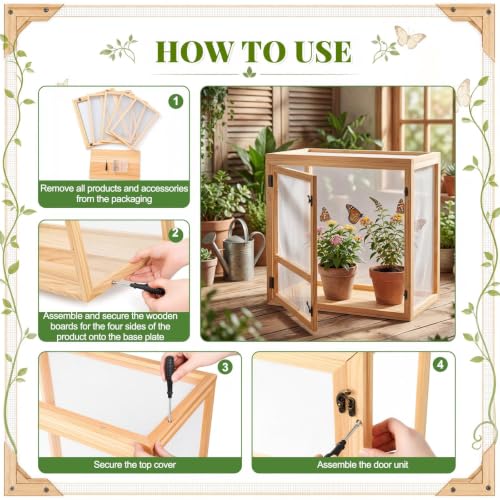 HOW TO USE

1

Remove all products and accessories from the packaging

2

Assemble and secure the wooden boards for the four sides of the product onto the base plate

3

Secure the top cover

4

Assemble the door unit