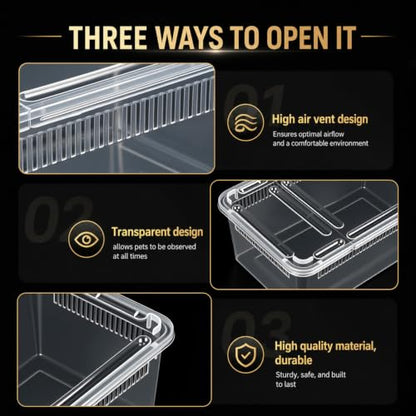 THREE WAYS TO OPEN IT

01

High air vent design

Ensures optimal airflow and a comfortable environment

02

Transparent design

allows pets to be observed at all times

03

High quality material, durable

Sturdy, safe, and built to last