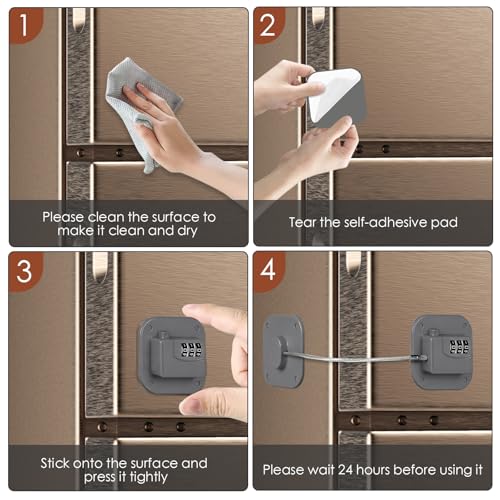 1

Please clean the surface to make it clean and dry

2

Tear the self-adhesive pad

3

Stick onto the surface and press it tightly

4

Please wait 24 hours before using it