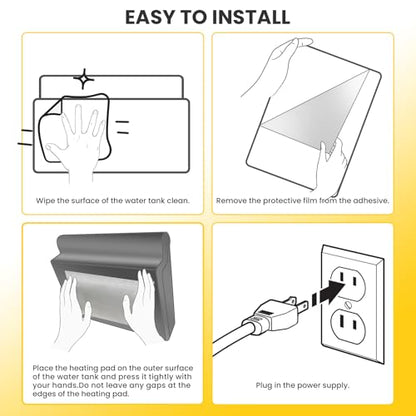 EASY TO INSTALL

Wipe the surface of the water tank clean.

Remove the protective film from the adhesive.

Place the heating pad on the outer surface of the water tank and press it tightly with your hands.Do not leave any gaps at the edges of the heating pad.

Plug in the power supply.