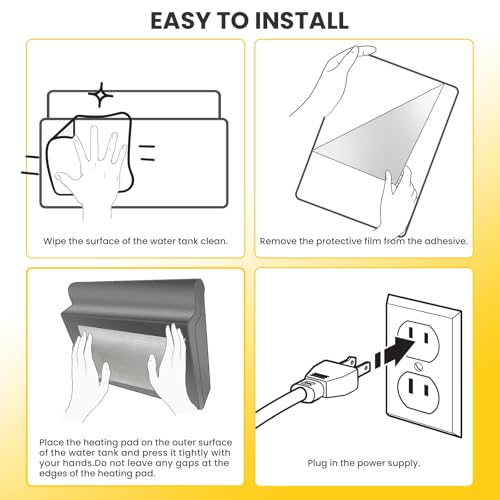 EASY TO INSTALL

Wipe the surface of the water tank clean.

Remove the protective film from the adhesive.

Place the heating pad on the outer surface of the water tank and press it tightly with your hands.Do not leave any gaps at the edges of the heating pad.

Plug in the power supply.