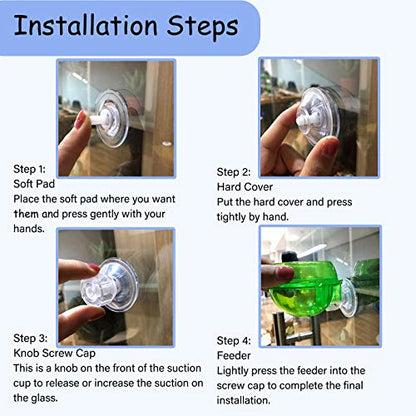 Installation Steps

Step 1:
Soft Pad
Place the soft pad where you want them and press gently with your hands.

Step 2:
Hard Cover
Put the hard cover and press tightly by hand.

Step 3:
Knob Screw Cap
This is a knob on the front of the suction cup to release or increase the suction on the glass.

Step 4:
Feeder
Lightly press the feeder into the screw cap to complete the final installation.