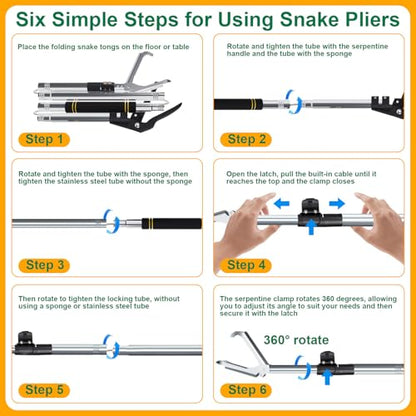 Six Simple Steps for Using Snake Pliers

Place the folding snake tongs on the floor or table

Step 1

Rotate and tighten the tube with the serpentine handle and the tube with the sponge

Step 2

Rotate and tighten the tube with the sponge, then tighten the stainless steel tube without the sponge

Step 3

Open the latch, pull the built-in cable until it reaches the top and the clamp closes

Step 4

Then rotate to tighten the locking tube, without using a sponge or stainless steel tube

Step 5

The serpentine clamp rotates 360 degrees, allowing you to adjust its angle to suit your needs and then secure it with the latch

360° rotate

Step 6