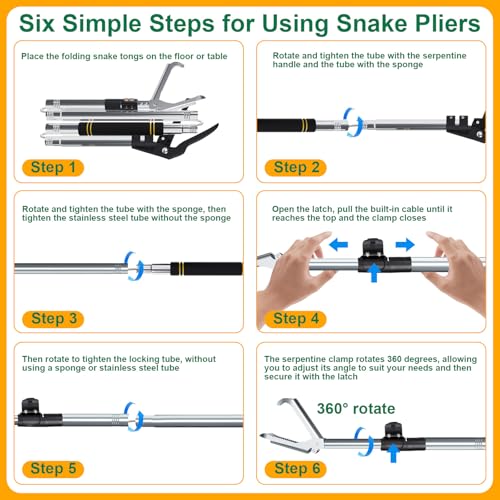 Six Simple Steps for Using Snake Pliers

Place the folding snake tongs on the floor or table

Step 1

Rotate and tighten the tube with the serpentine handle and the tube with the sponge

Step 2

Rotate and tighten the tube with the sponge, then tighten the stainless steel tube without the sponge

Step 3

Open the latch, pull the built-in cable until it reaches the top and the clamp closes

Step 4

Then rotate to tighten the locking tube, without using a sponge or stainless steel tube

Step 5

The serpentine clamp rotates 360 degrees, allowing you to adjust its angle to suit your needs and then secure it with the latch

360° rotate

Step 6