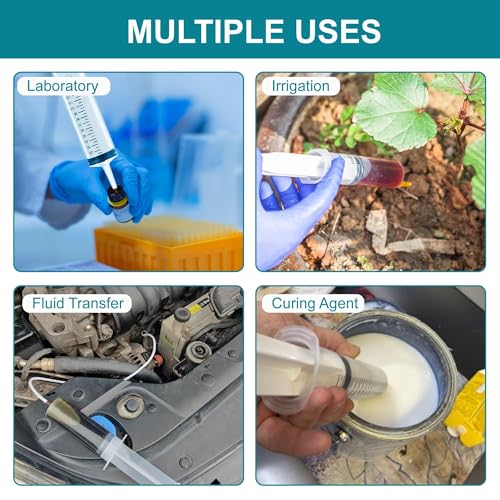 MULTIPLE USES

Laboratory

Irrigation

Fluid Transfer

Curing Agent