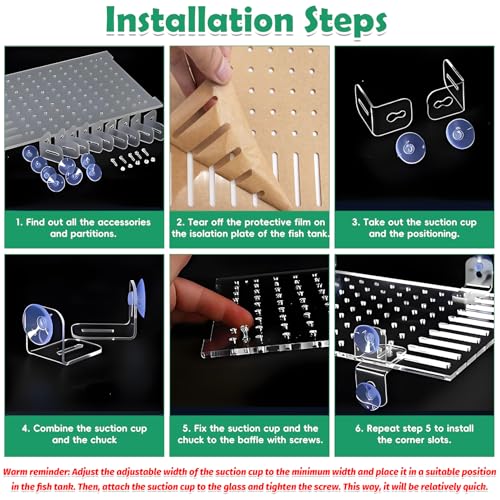 Installation Steps

1. Find out all the accessories and partitions.

2. Tear off the protective film on the isolation plate of the fish tank.

3. Take out the suction cup and the positioning.

4. Combine the suction cup and the chuck

5. Fix the suction cup and the chuck to the baffle with screws.

6. Repeat step 5 to install the corner slots.

Warm reminder: Adjust the adjustable width of the suction cup to the minimum width and place it in a suitable position in the fish tank. Then, attach the suction cup to the glass and tighten the screw. This way, it will be relatively quick.