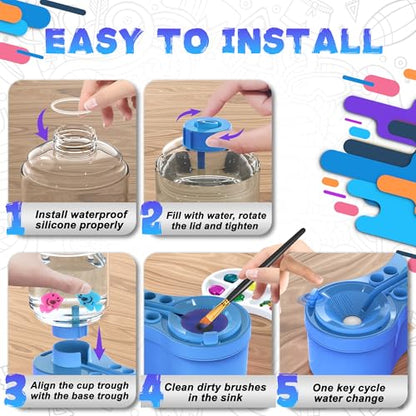 EASY TO INSTALL

1 Install waterproof silicone properly

2 Fill with water, rotate the lid and tighten

3 Align the cup trough with the base trough

4 Clean dirty brushes in the sink

5 One key cycle water change