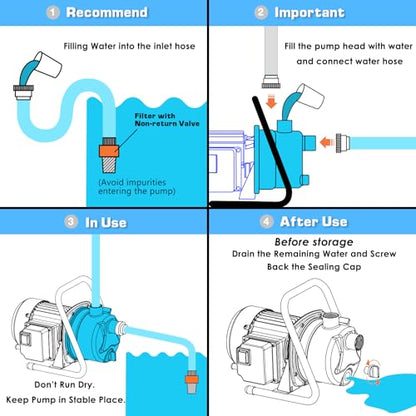 1 Recommend

Filling Water into the inlet hose

Filter with Non-return Valve

(Avoid impurities entering the pump)

2 Important

Fill the pump head with water and connect water hose

3 In Use

Don't Run Dry.
Keep Pump in Stable Place.

4 After Use

Before storage
Drain the Remaining Water and Screw Back the Sealing Cap