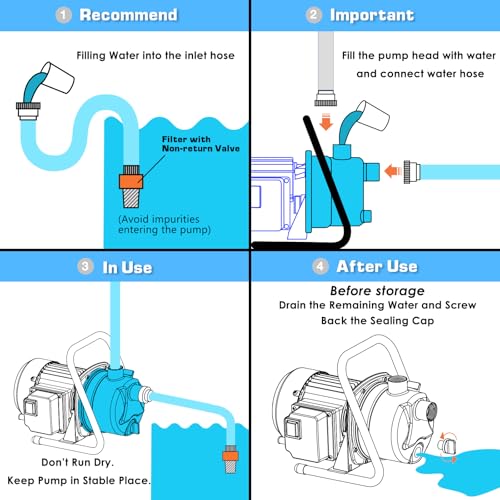 1 Recommend

Filling Water into the inlet hose

Filter with Non-return Valve

(Avoid impurities entering the pump)

2 Important

Fill the pump head with water and connect water hose

3 In Use

Don't Run Dry.

Keep Pump in Stable Place.

4 After Use

Before storage

Drain the Remaining Water and Screw Back the Sealing Cap