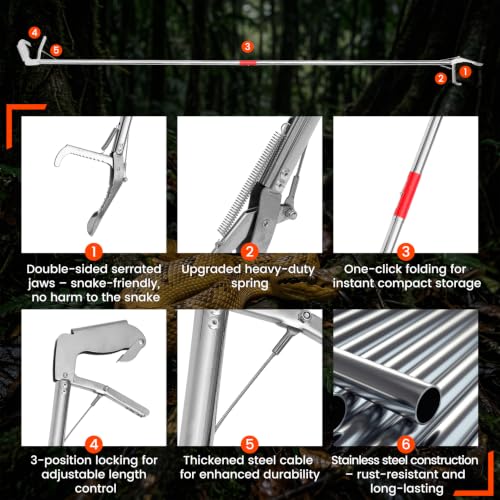 4
5
3
2
1

1
Double-sided serrated jaws – snake-friendly, no harm to the snake

2
Upgraded heavy-duty spring

3
One-click folding for instant compact storage

4
3-position locking for adjustable length control

5
Thickened steel cable for enhanced durability

6
Stainless steel construction – rust-resistant and long-lasting