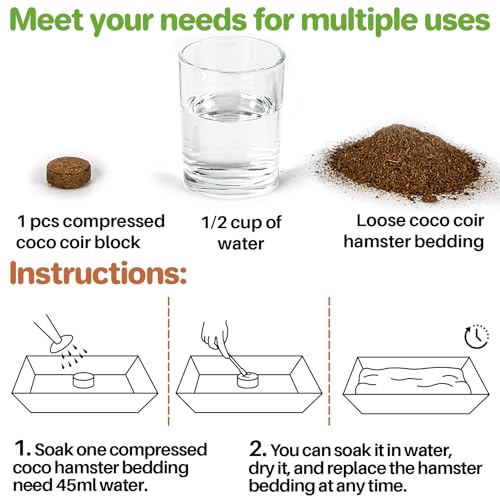 Meet your needs for multiple uses

1 pcs compressed coco coir block

1/2 cup of water

Loose coco coir hamster bedding

Instructions:

1. Soak one compressed coco hamster bedding need 45ml water.

2. You can soak it in water, dry it, and replace the hamster bedding at any time.