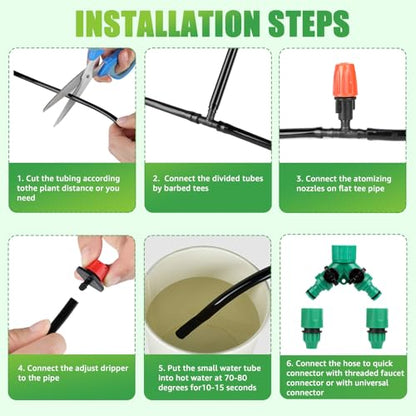 INSTALLATION STEPS

1. Cut the tubing according tothe plant distance or you need

2. Connect the divided tubes by barbed tees

3. Connect the atomizing nozzles on flat tee pipe

4. Connect the adjust dripper to the pipe

5. Put the small water tube into hot water at 70-80 degrees for10-15 seconds

6. Connect the hose to quick connector with threaded faucet connector or with universal connector