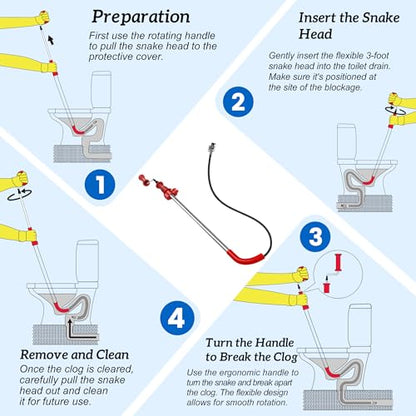 Preparation
First use the rotating handle to pull the snake head to the protective cover.

1

Insert the Snake Head
Gently insert the flexible 3-foot snake head into the toilet drain. Make sure it's positioned at the site of the blockage.

2

3

Turn the Handle to Break the Clog
Use the ergonomic handle to turn the snake and break apart the clog. The flexible design allows for smooth rotation.

4

Remove and Clean
Once the clog is cleared, carefully pull the snake head out and clean it for future use.