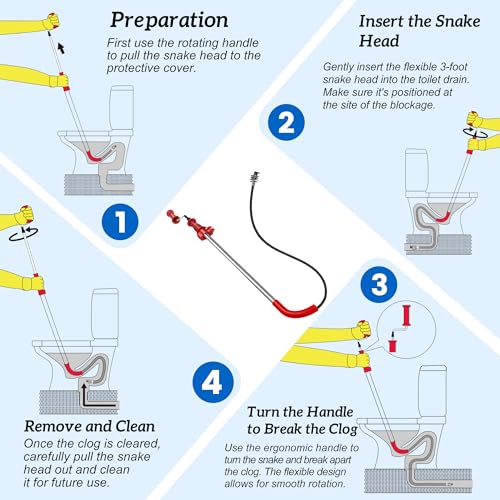 Preparation

First use the rotating handle to pull the snake head to the protective cover.

1

Insert the Snake Head

Gently insert the flexible 3-foot snake head into the toilet drain. Make sure it's positioned at the site of the blockage.

2

3

Turn the Handle to Break the Clog

Use the ergonomic handle to turn the snake and break apart the clog. The flexible design allows for smooth rotation.

4

Remove and Clean

Once the clog is cleared, carefully pull the snake head out and clean it for future use.