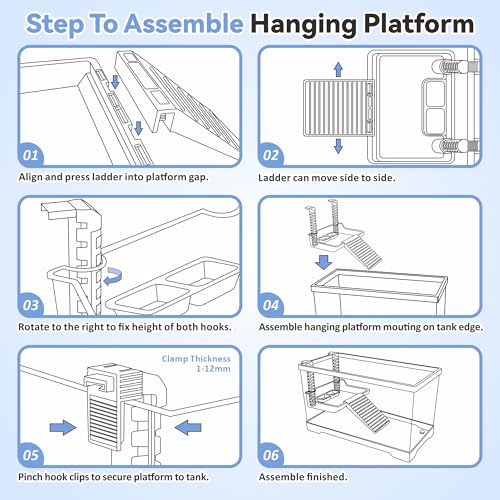 Step To Assemble Hanging Platform

01
Align and press ladder into platform gap.

02
Ladder can move side to side.

03
Rotate to the right to fix height of both hooks.

04
Assemble hanging platform mouting on tank edge.

Clamp Thickness 1-12mm

05
Pinch hook clips to secure platform to tank.

06
Assemble finished.