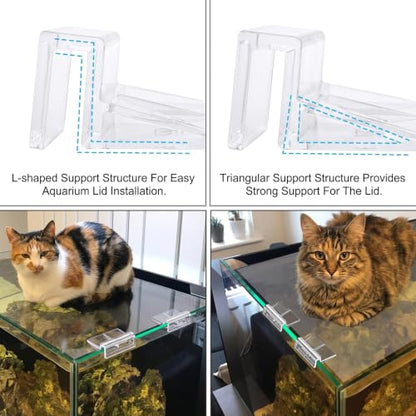 L-shaped Support Structure For Easy Aquarium Lid Installation.

Triangular Support Structure Provides Strong Support For The Lid.