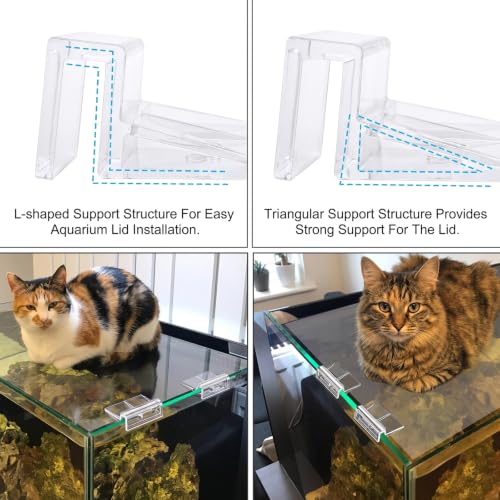 L-shaped Support Structure For Easy Aquarium Lid Installation.

Triangular Support Structure Provides Strong Support For The Lid.