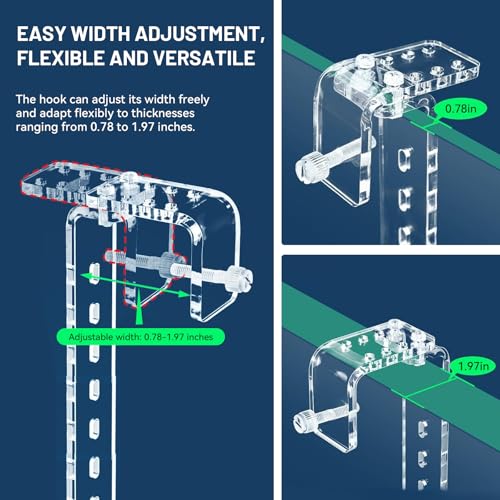 EASY WIDTH ADJUSTMENT, FLEXIBLE AND VERSATILE

The hook can adjust its width freely and adapt flexibly to thicknesses ranging from 0.78 to 1.97 inches.

Adjustable width: 0.78-1.97 inches

0.78in

1.97in