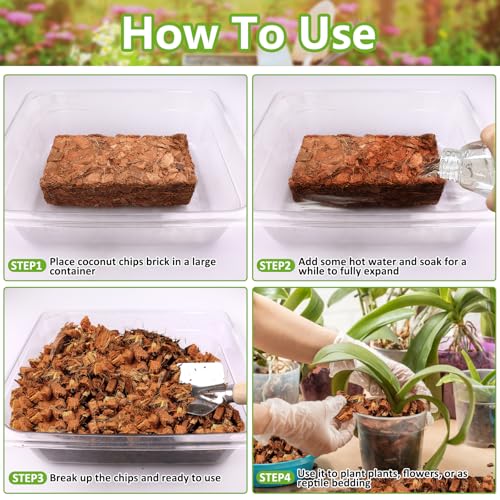 How To Use

STEP1 Place coconut chips brick in a large container

STEP2 Add some hot water and soak for a while to fully expand

STEP3 Break up the chips and ready to use

STEP4 Use it to plant plants, flowers, or as reptile bedding