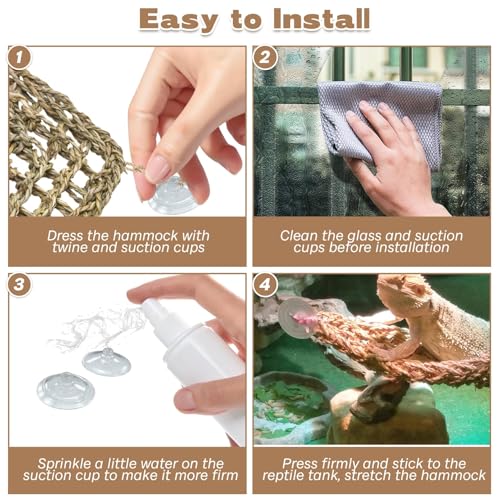 Easy to Install

1

Dress the hammock with twine and suction cups

2

Clean the glass and suction cups before installation

3

Sprinkle a little water on the suction cup to make it more firm

4

Press firmly and stick to the reptile tank, stretch the hammock