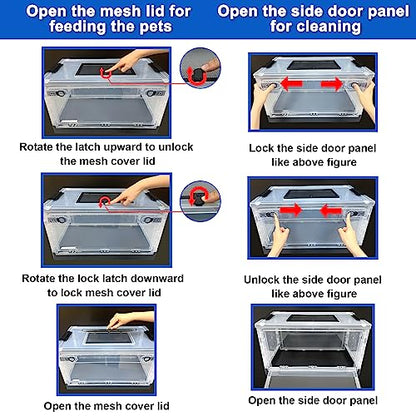 Open the mesh lid for feeding the pets

Rotate the latch upward to unlock the mesh cover lid

Rotate the lock latch downward to lock mesh cover lid

Open the mesh cover lid

Open the side door panel for cleaning

Lock the side door panel like above figure

Unlock the side door panel like above figure

Open the side door panel