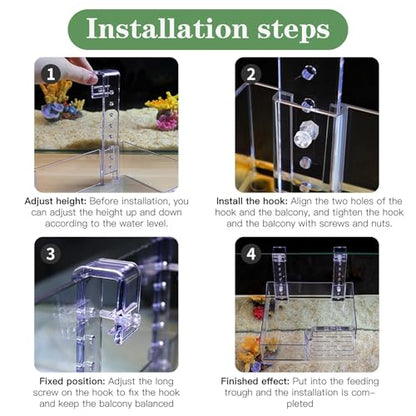 Installation steps

1

Adjust height: Before installation, you can adjust the height up and down according to the water level.

2

Install the hook: Align the two holes of the hook and the balcony, and tighten the hook and the balcony with screws and nuts.

3

Fixed position: Adjust the long screw on the hook to fix the hook and keep the balcony balanced

4

Finished effect: Put into the feeding trough and the installation is completed