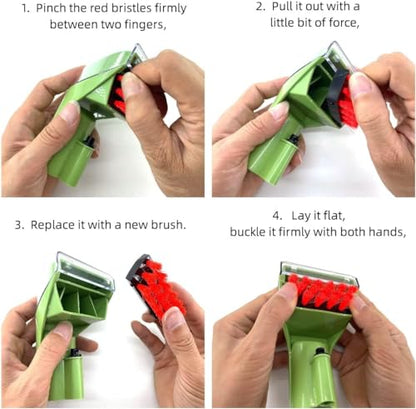 1. Pinch the red bristles firmly between two fingers,

2. Pull it out with a little bit of force,

3. Replace it with a new brush.

4. Lay it flat, buckle it firmly with both hands,