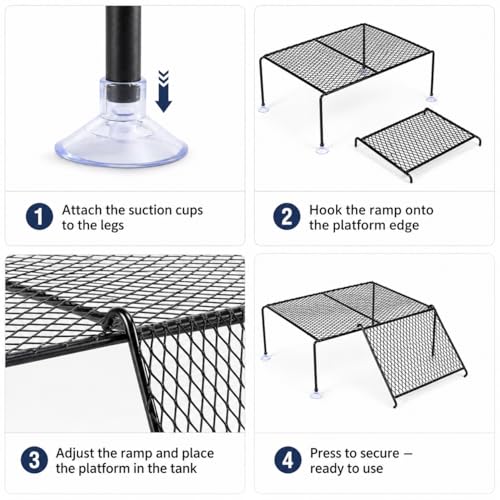 1 Attach the suction cups to the legs

2 Hook the ramp onto the platform edge

3 Adjust the ramp and place the platform in the tank

4 Press to secure — ready to use